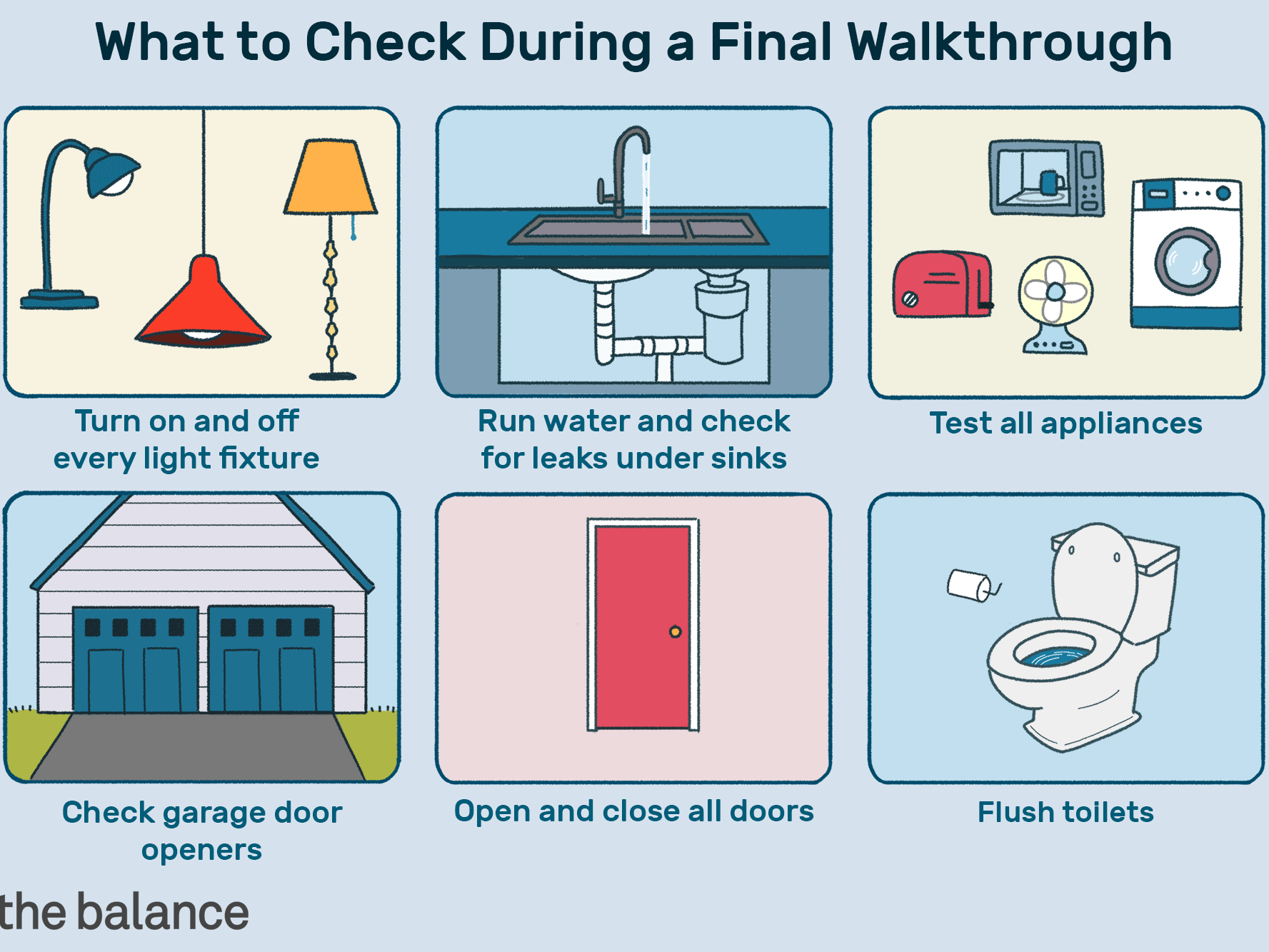 What to Check During a Final Walkthrough

Turn on and off every light fixture

Run water and check for leaks under sinks

Test all appliances

Check garage door openers

Open and close all doors

Flush toilets

the balance